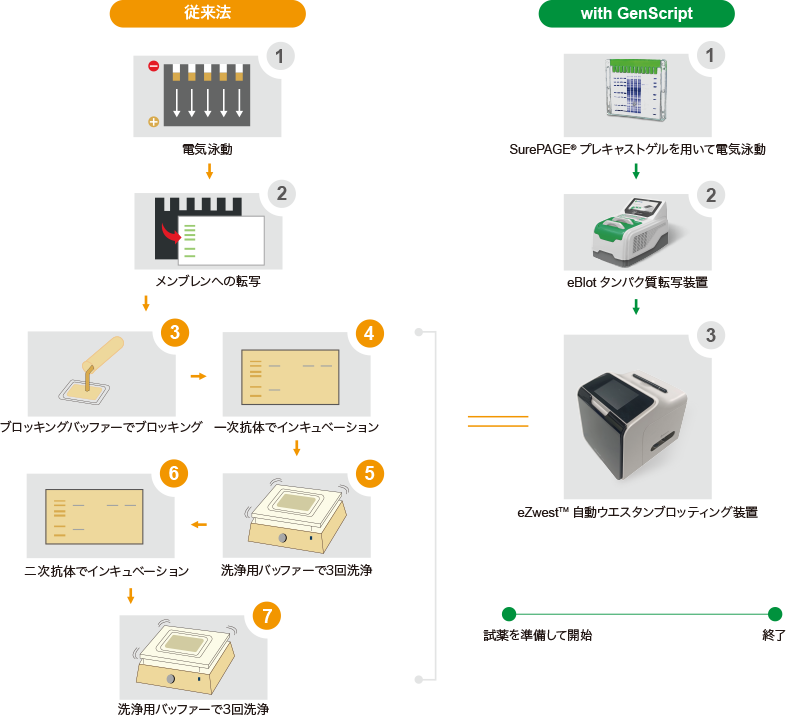 従来法

1
電気泳動

2
メンブレンへの転写

3
ブロッキングバッファーでブロッキング

4
一次抗体でインキュベーション

5
洗浄用バッファーで3回洗浄

6
二次抗体でインキュベーション

7
洗浄用バッファーで3回洗浄

with GenScript

1
SurePAGE® プレキャストゲルを用いて電気泳動

2
eBlot タンパク質転写装置

3
eZwest™ 自動ウエスタンブロッティング装置

試薬を準備して開始

終了